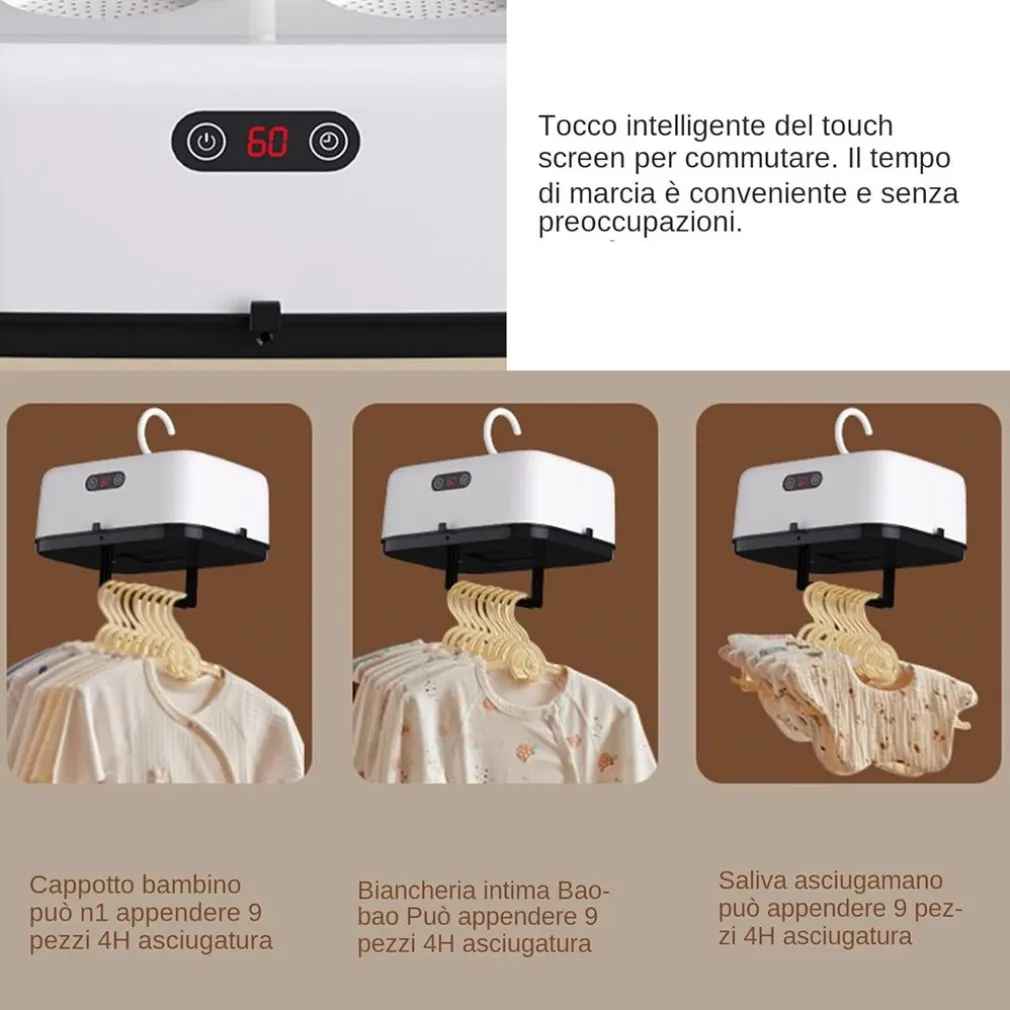 60

Tocco intelligente del touch screen per commutare. Il tempo di marcia è conveniente e senza preoccupazioni.

Cappotto bambino può n1 appendere 9 pezzi 4H asciugatura

Biancheria intima Baobao Può appendere 9 pezzi 4H asciugatura

Saliva asciugamano può appendere 9 pezzi 4H asciugatura