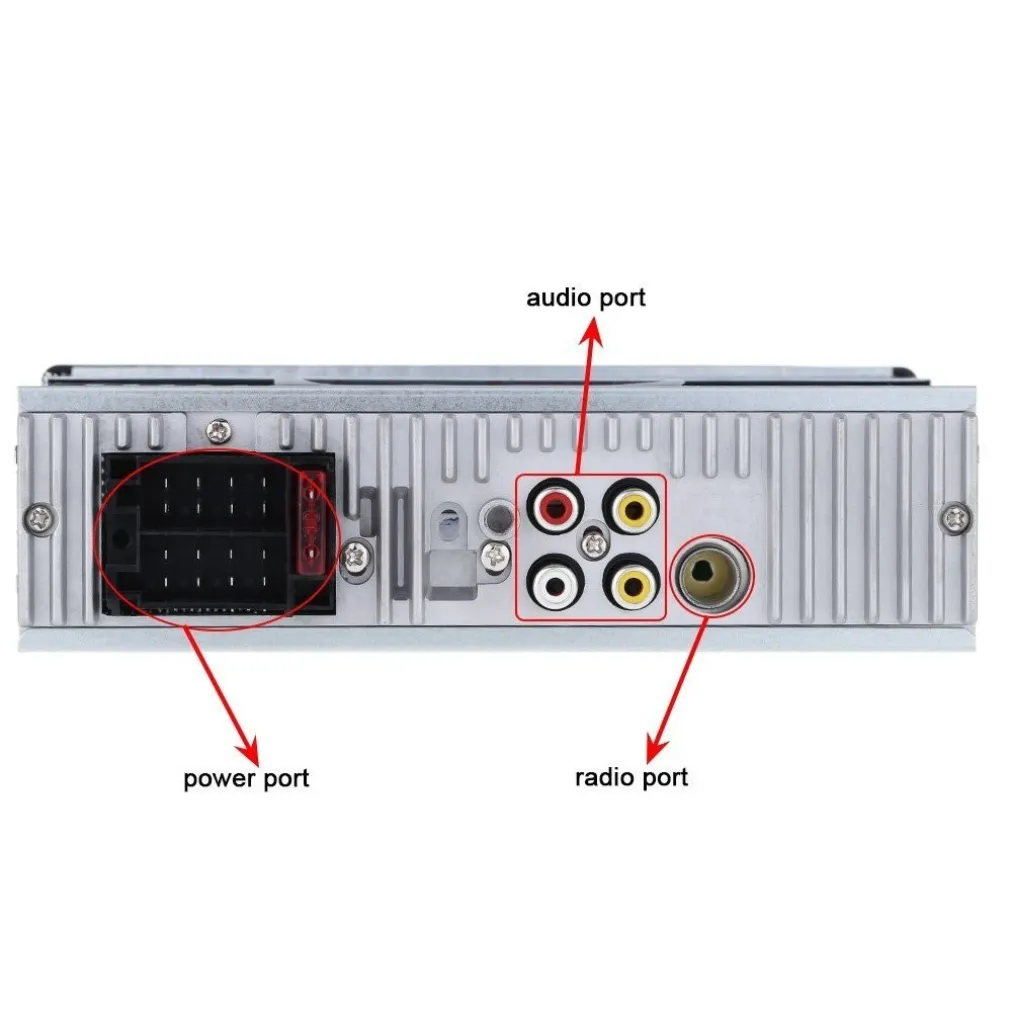 audio port

power port

radio port