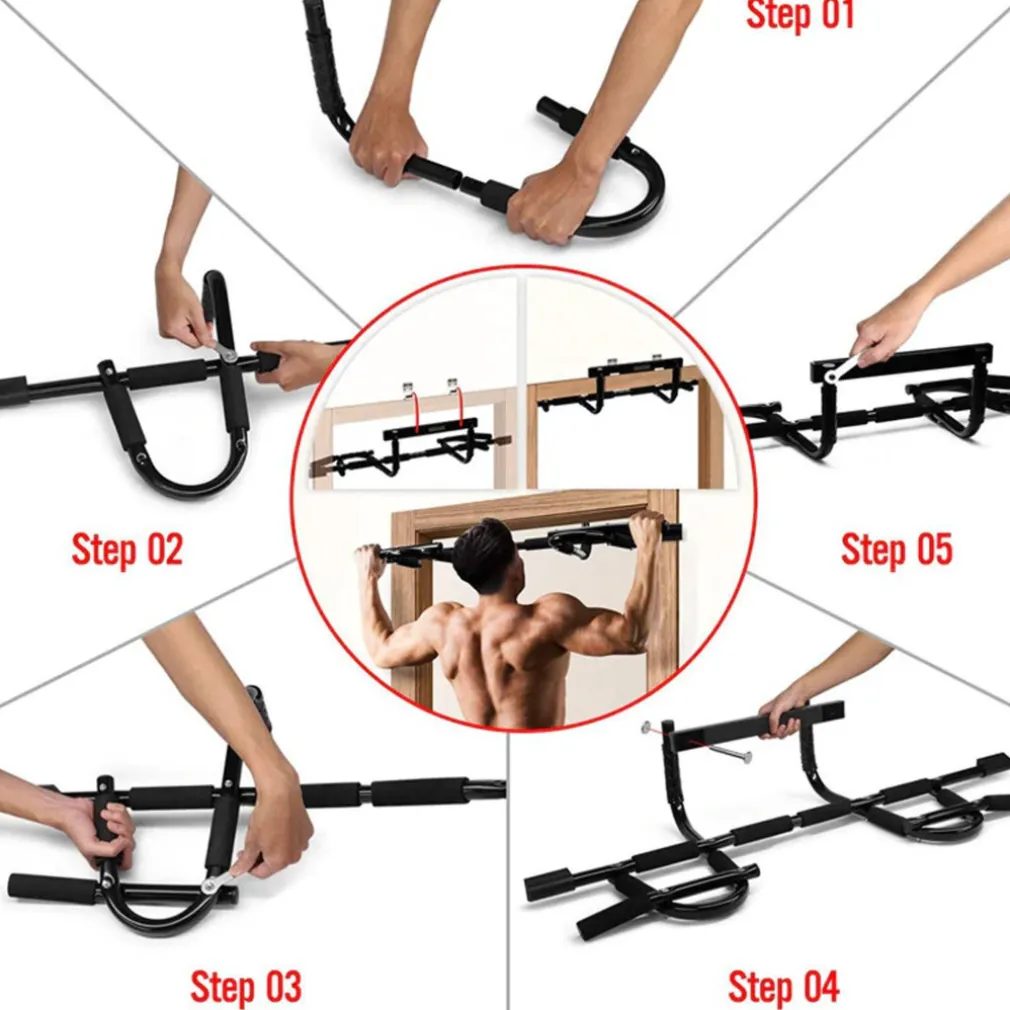 Step 01

Step 02

Step 05

Step 03

Step 04