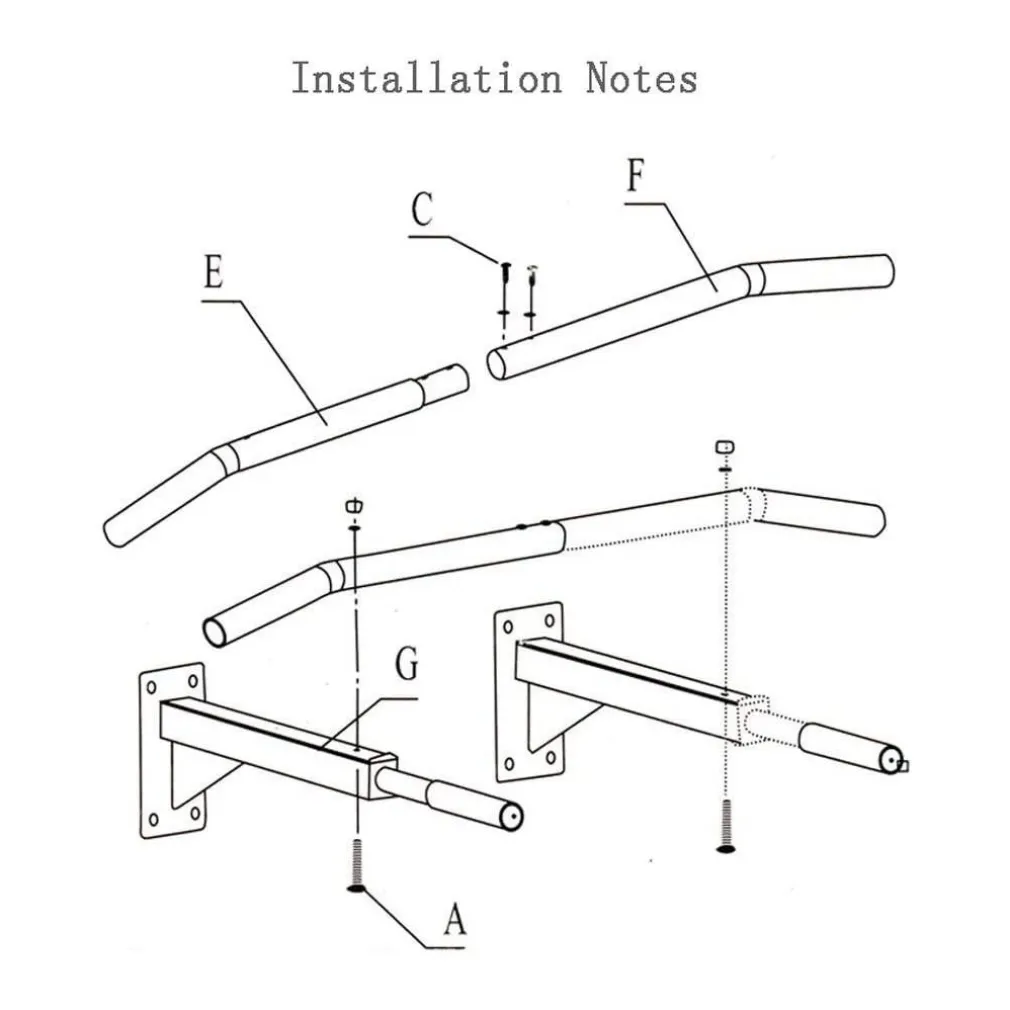 Installation Notes

C

F

E

G

A