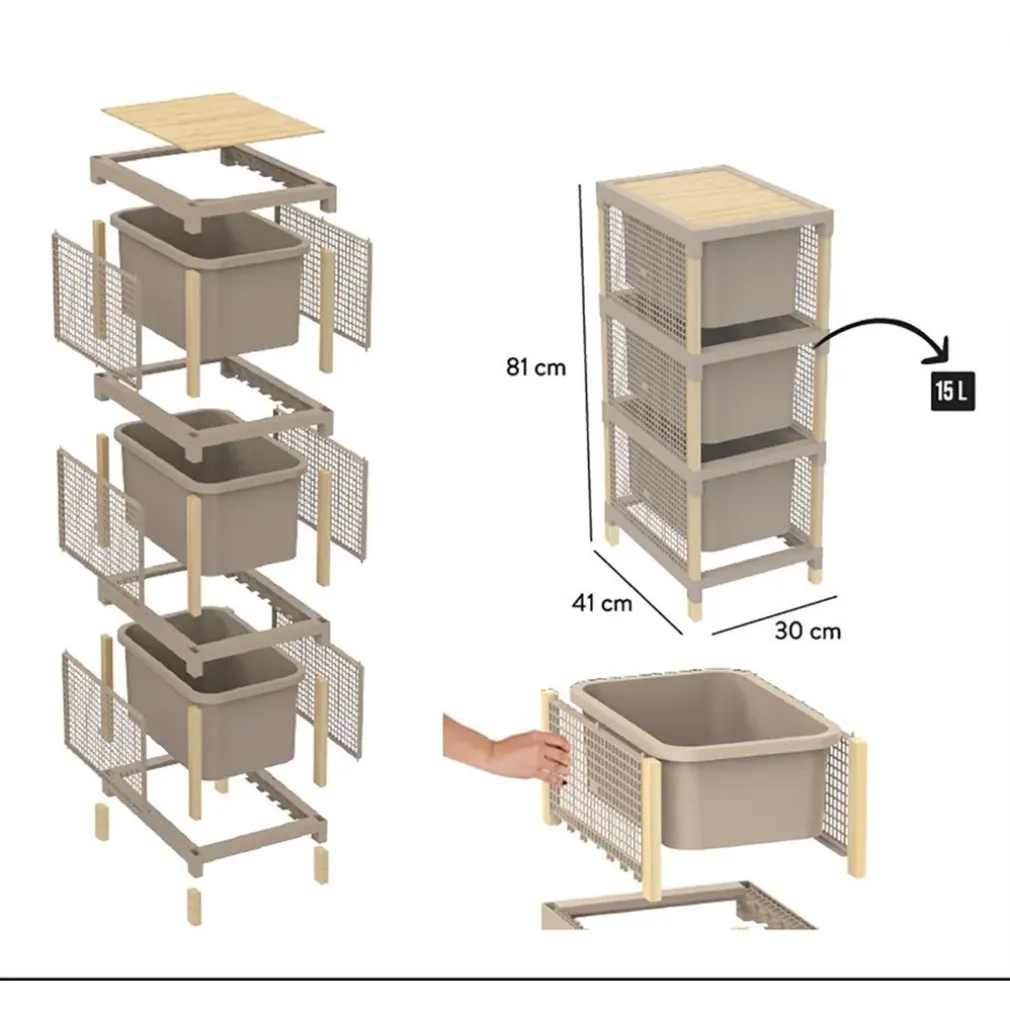 81 cm

15 L

41 cm

30 cm