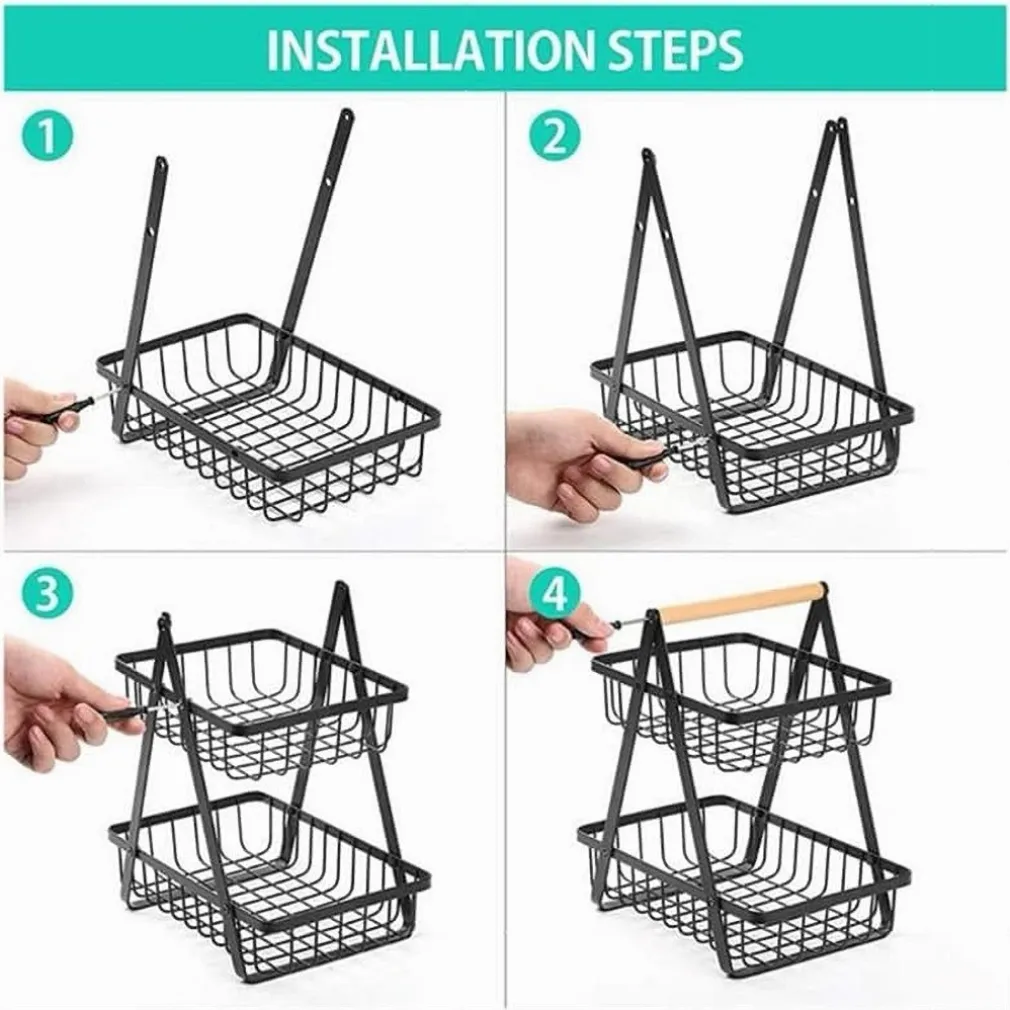 INSTALLATION STEPS

1

2

3

4