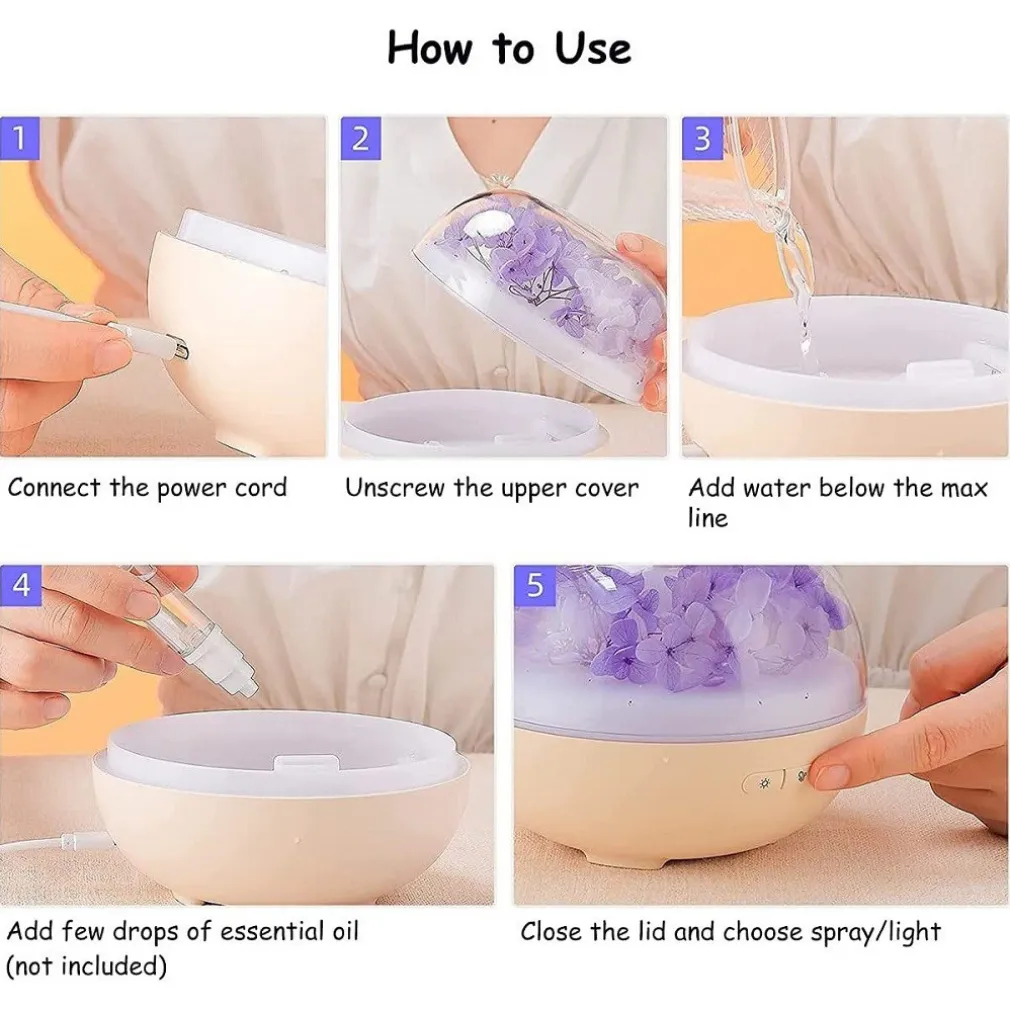 How to Use

1

Connect the power cord

2

Unscrew the upper cover

3

Add water below the max line

4

Add few drops of essential oil (not included)

5

Close the lid and choose spray/light