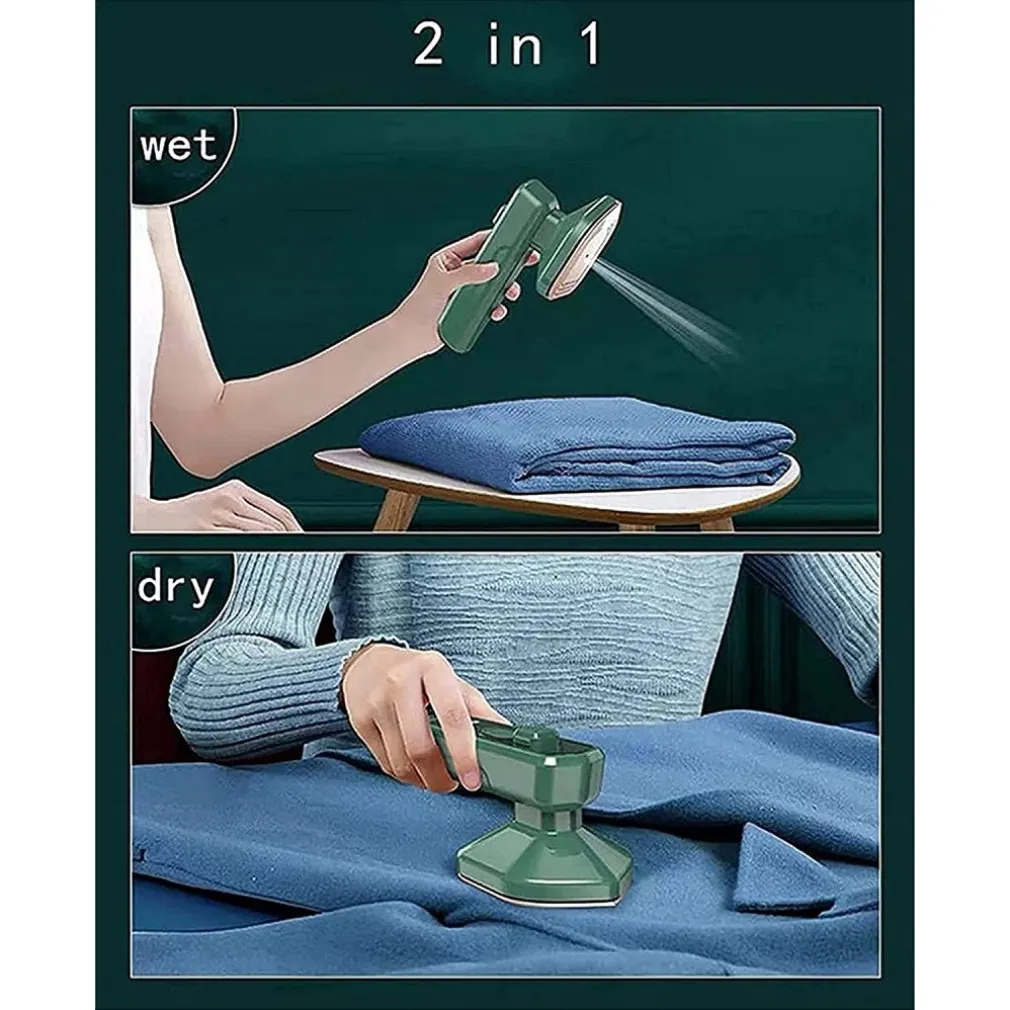 2 in 1

wet

dry