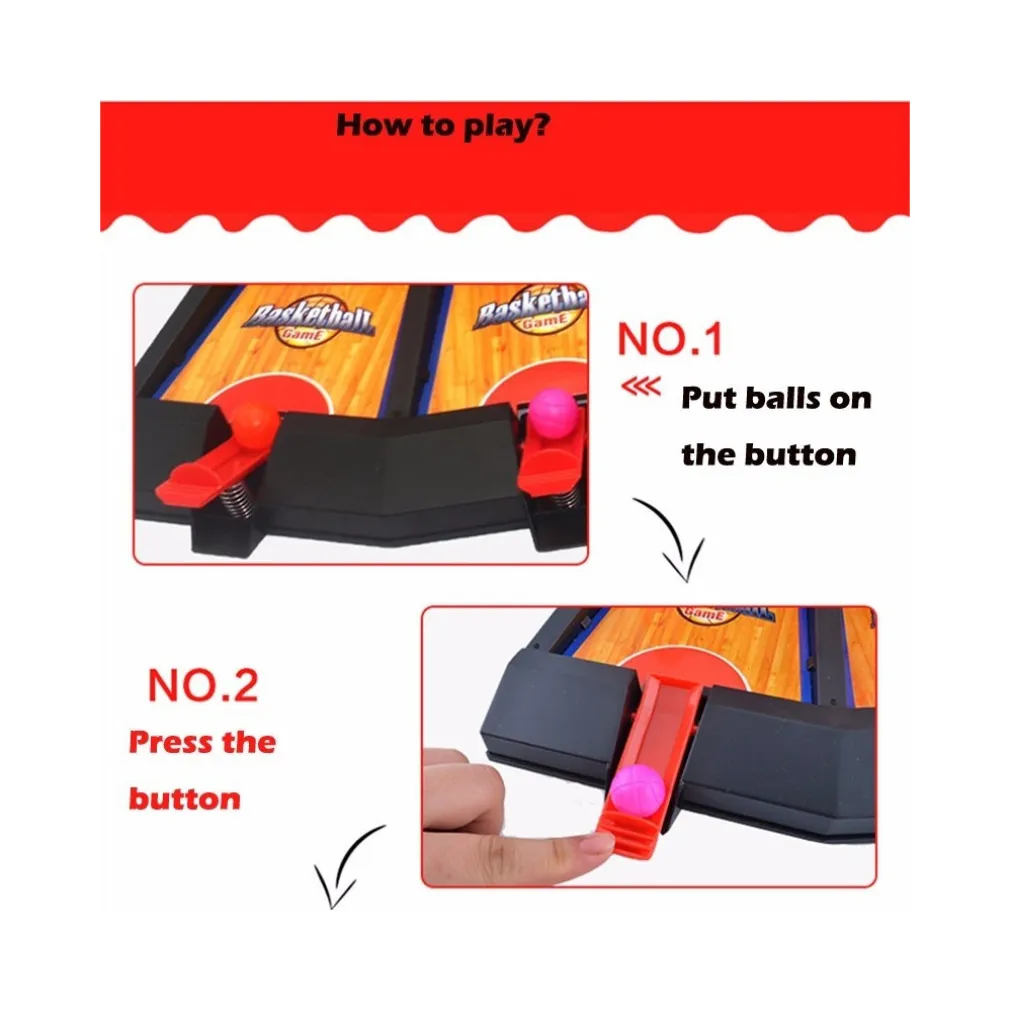 How to play?

Basketball
GamE

Basketba
GamE

NO.1

Put balls on the button

GamE

NO.2

Press the button