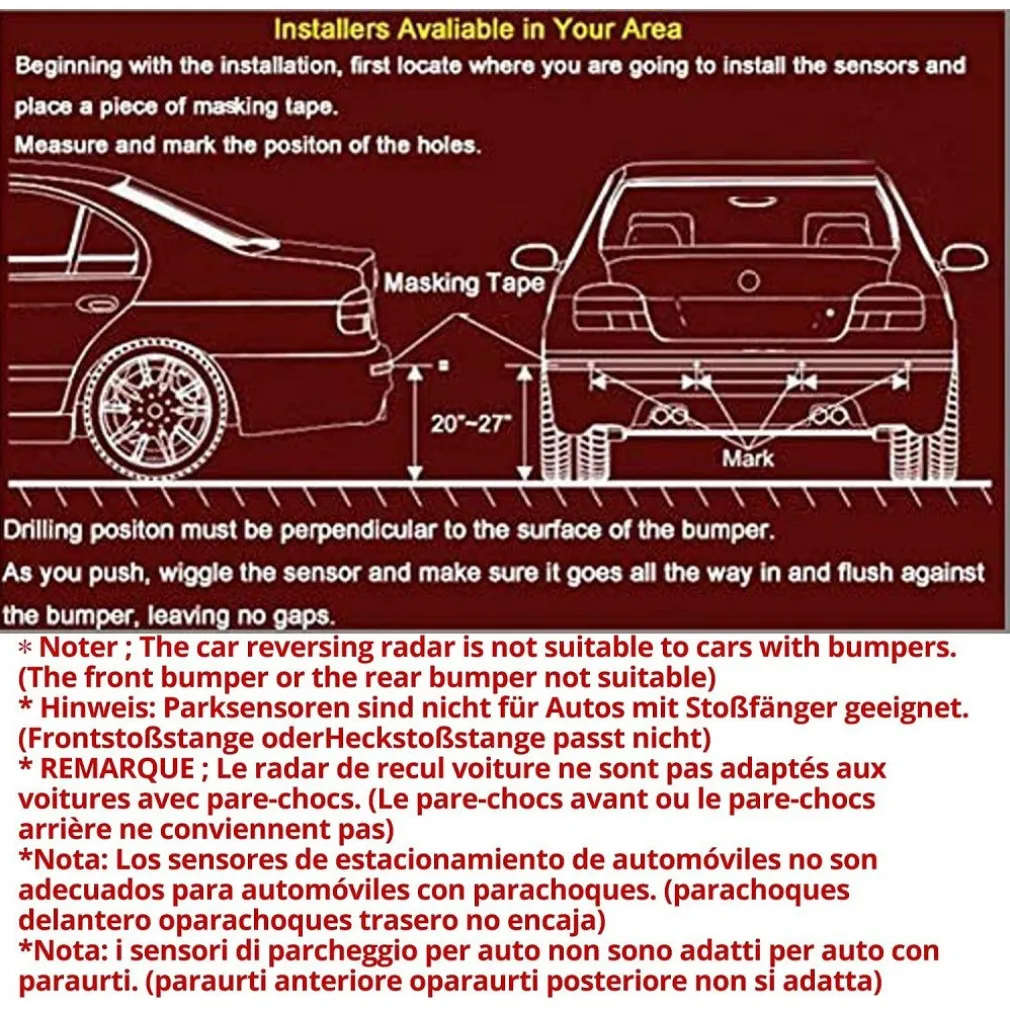 Installers Avaliable in Your Area

Beginning with the installation, first locate where you are going to install the sensors and place a piece of masking tape.
Measure and mark the positon of the holes.

Masking Tape

20"~27"

Mark

Drilling positon must be perpendicular to the surface of the bumper.
As you push, wiggle the sensor and make sure it goes all the way in and flush against the bumper, leaving no gaps.

* Noter ; The car reversing radar is not suitable to cars with bumpers. (The front bumper or the rear bumper not suitable)
* Hinweis: Parksensoren sind nicht für Autos mit Stoßfänger geeignet. (Frontstoßstange oderHeckstoßstange passt nicht)
* REMARQUE ; Le radar de recul voiture ne sont pas adaptés aux voitures avec pare-chocs. (Le pare-chocs avant ou le pare-chocs arrière ne conviennent pas)
*Nota: Los sensores de estacionamiento de automóviles no son adecuados para automóviles con parachoques. (parachoques delantero oparachoques trasero no encaja)
*Nota: i sensori di parcheggio per auto non sono adatti per auto con paraurti. (paraurti anteriore oparaurti posteriore non si adatta)