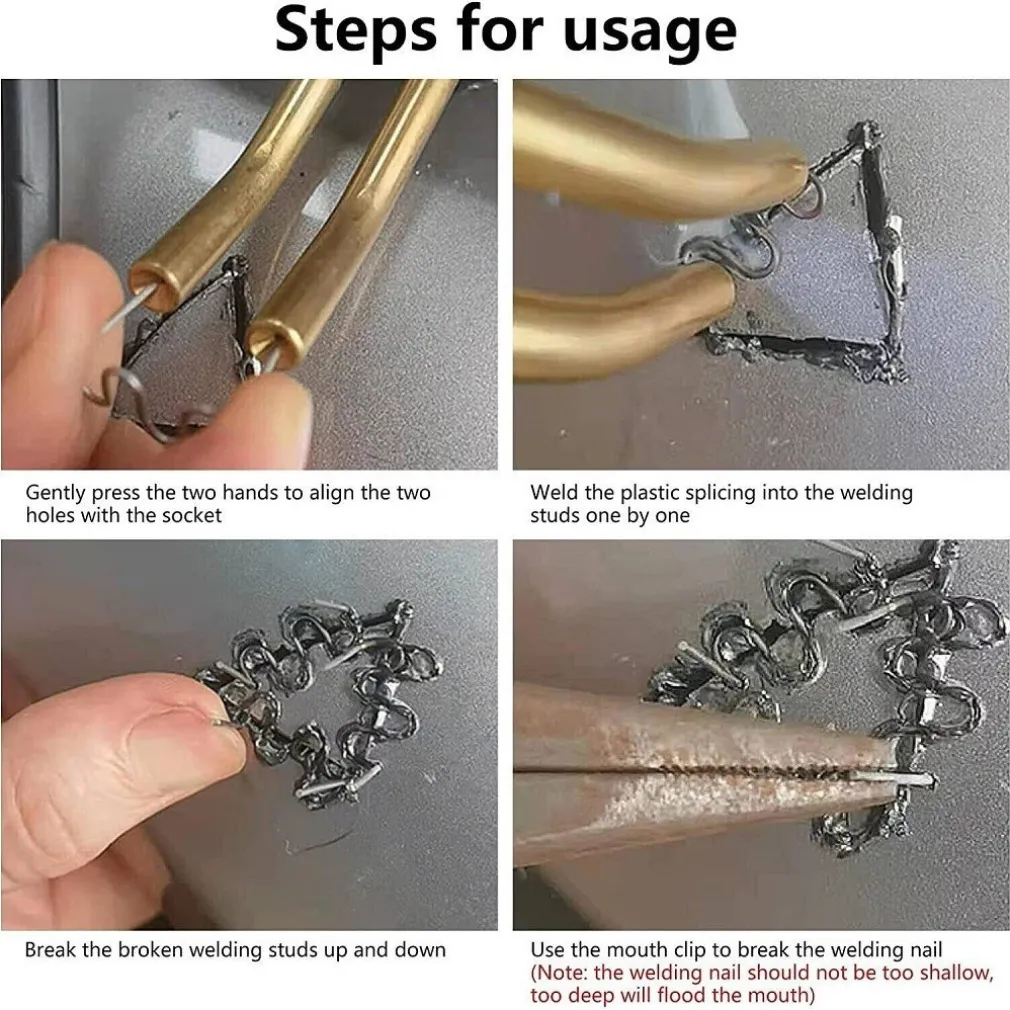 Steps for usage

Gently press the two hands to align the two holes with the socket

Weld the plastic splicing into the welding studs one by one

Break the broken welding studs up and down

Use the mouth clip to break the welding nail (Note: the welding nail should not be too shallow, too deep will flood the mouth)