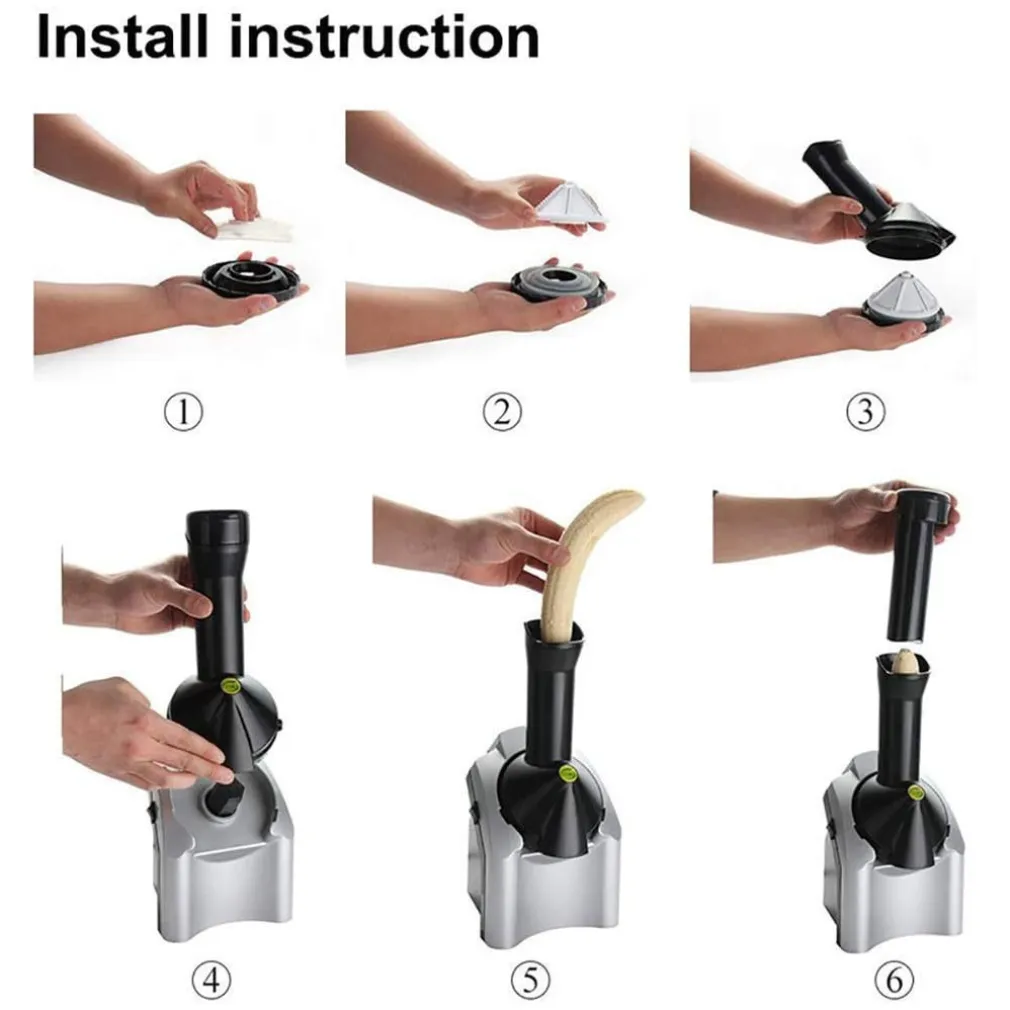 Install instruction

①

②

③

④

⑤

⑥