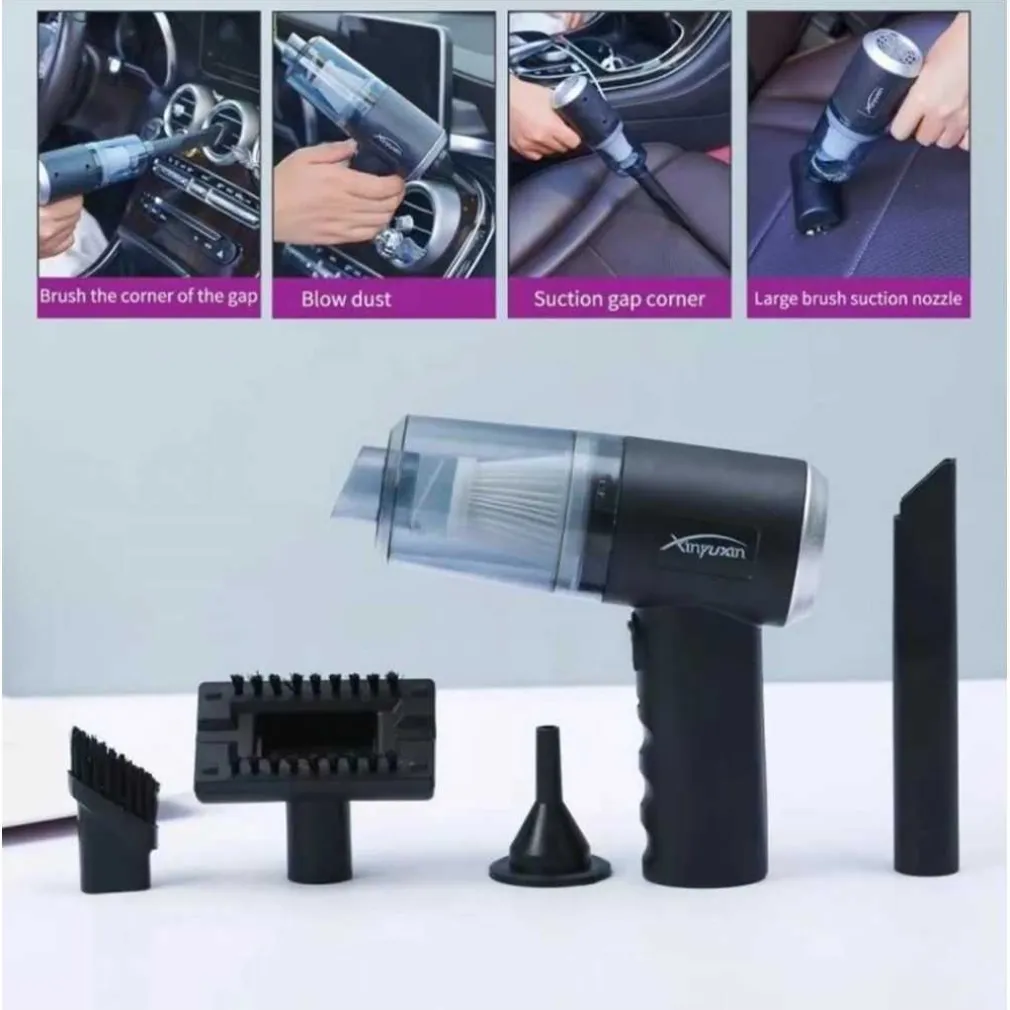 Brush the corner of the gap

Blow dust

Suction gap corner

Large brush suction nozzle

Xinyuxan