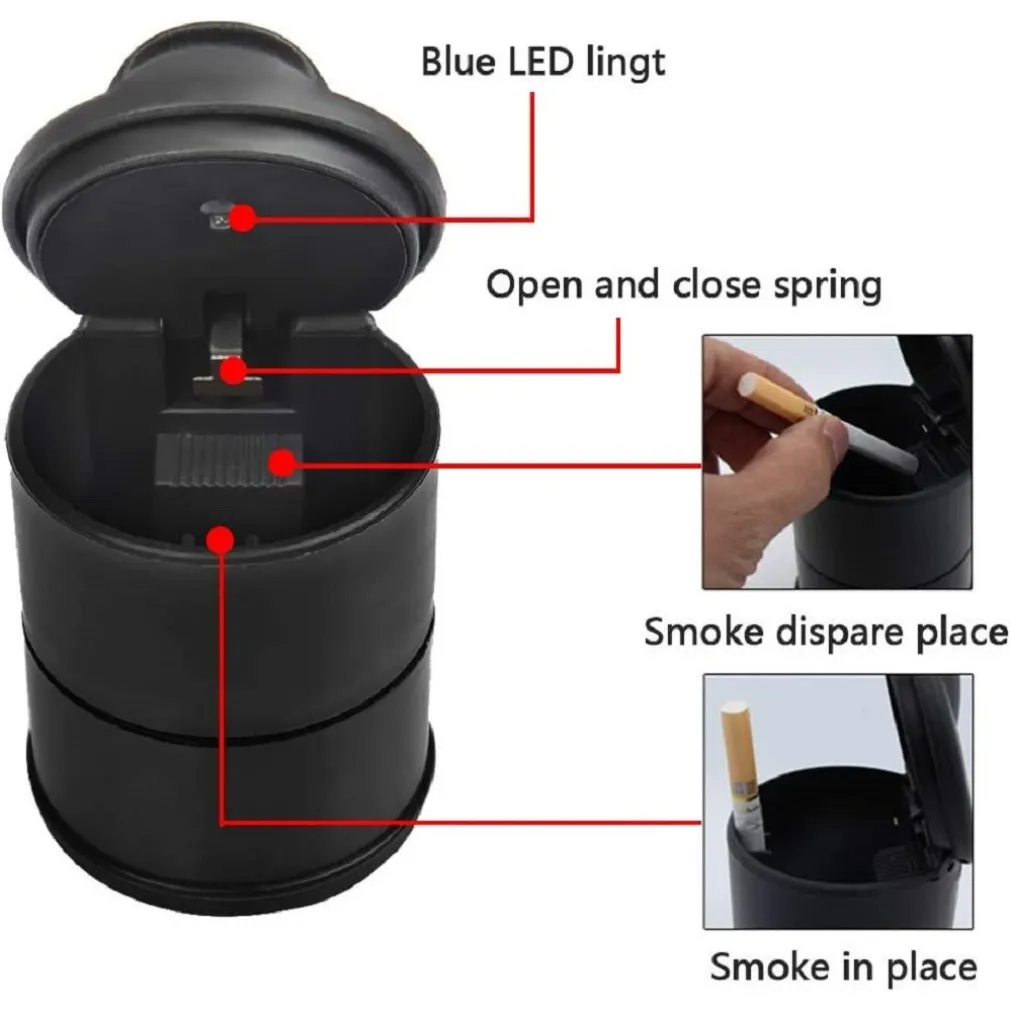 Blue LED lingt

Open and close spring

Smoke dispare place

Smoke in place