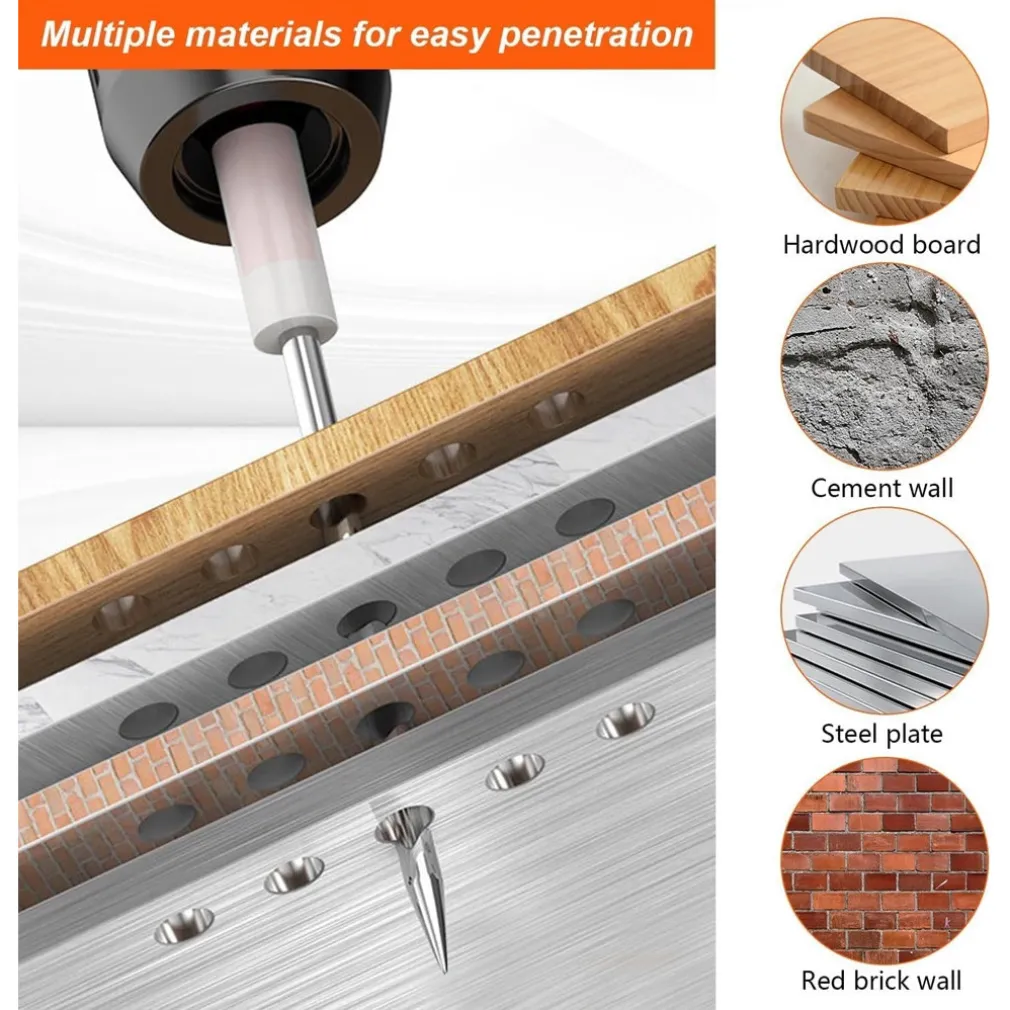 Multiple materials for easy penetration

Hardwood board

Cement wall

Steel plate

Red brick wall