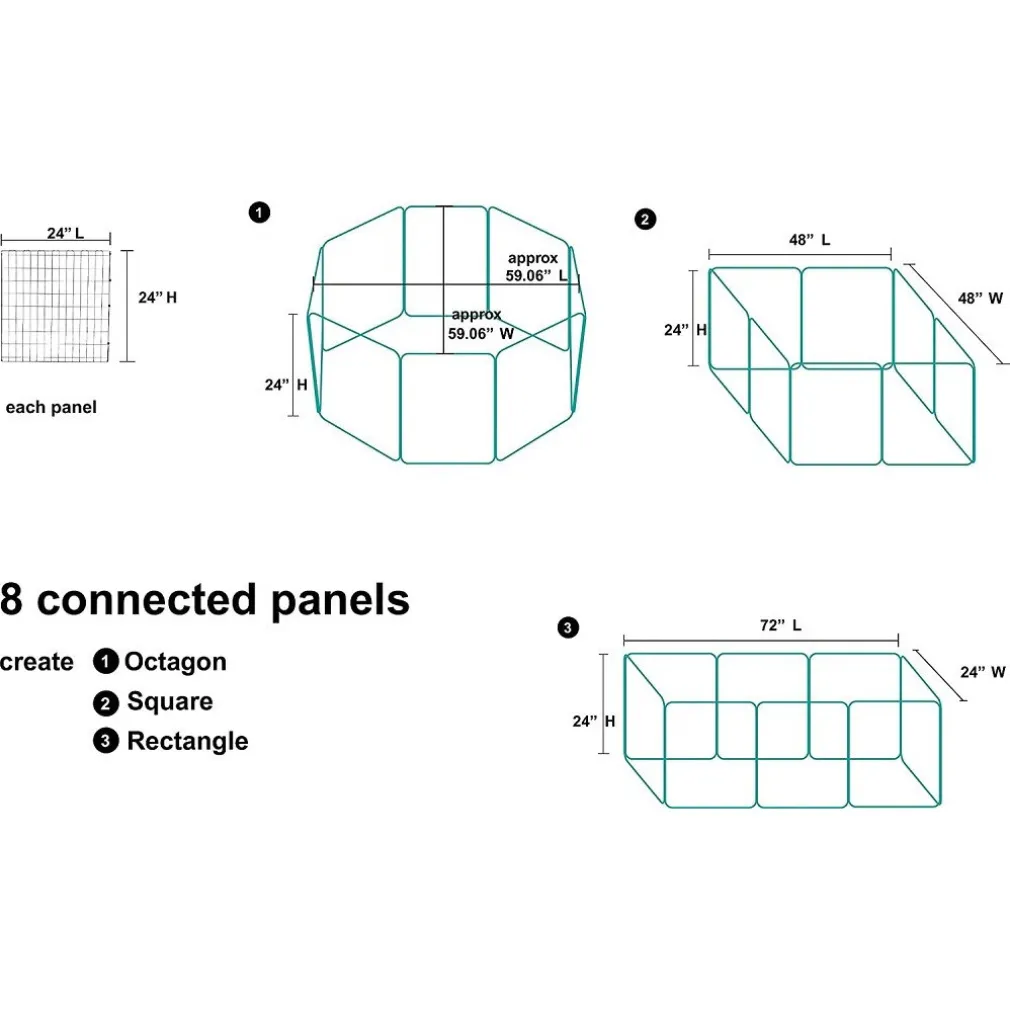 24” L

24” H

each panel

1

approx
59.06” L

approx
59.06” W

24” H

2

48” L

48” W

24” H

8 connected panels

create 1 Octagon
2 Square
3 Rectangle

3

72” L

24” W

24” H