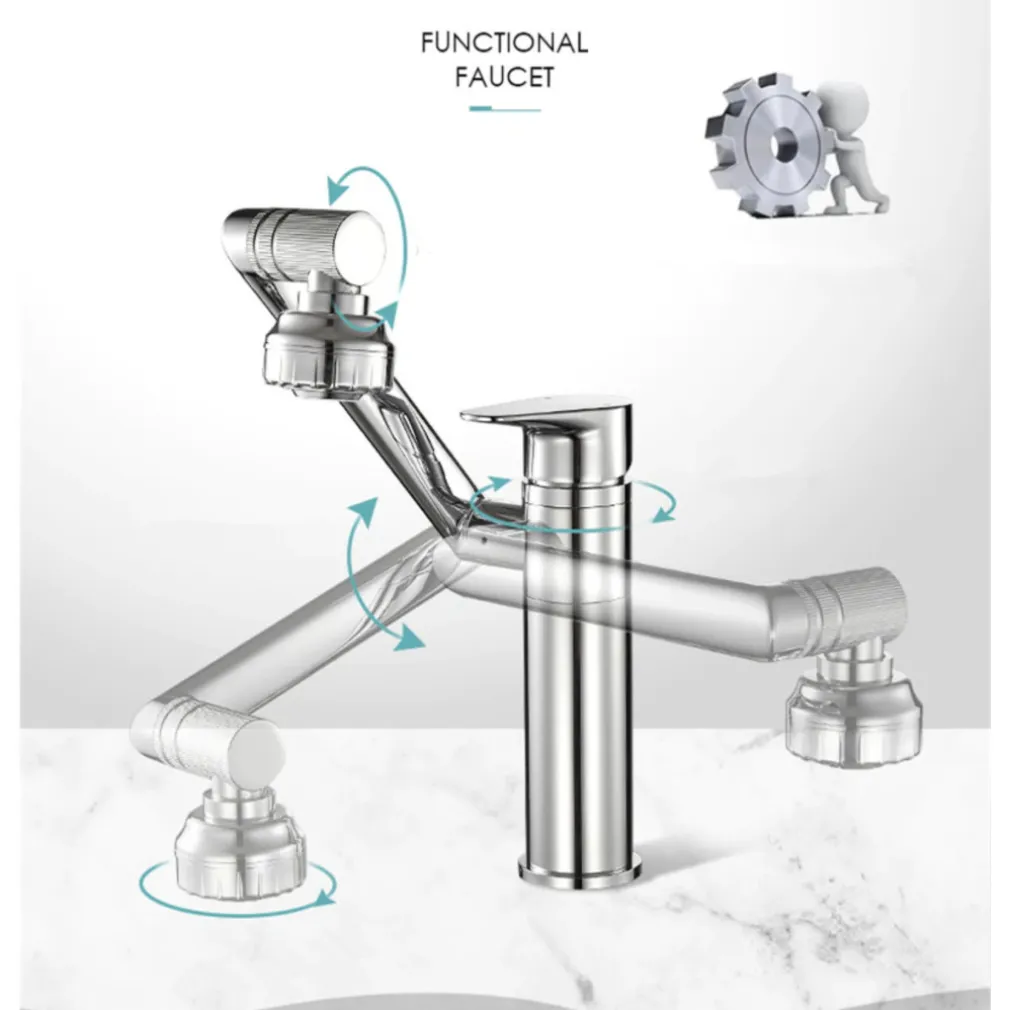 FUNCTIONAL
FAUCET