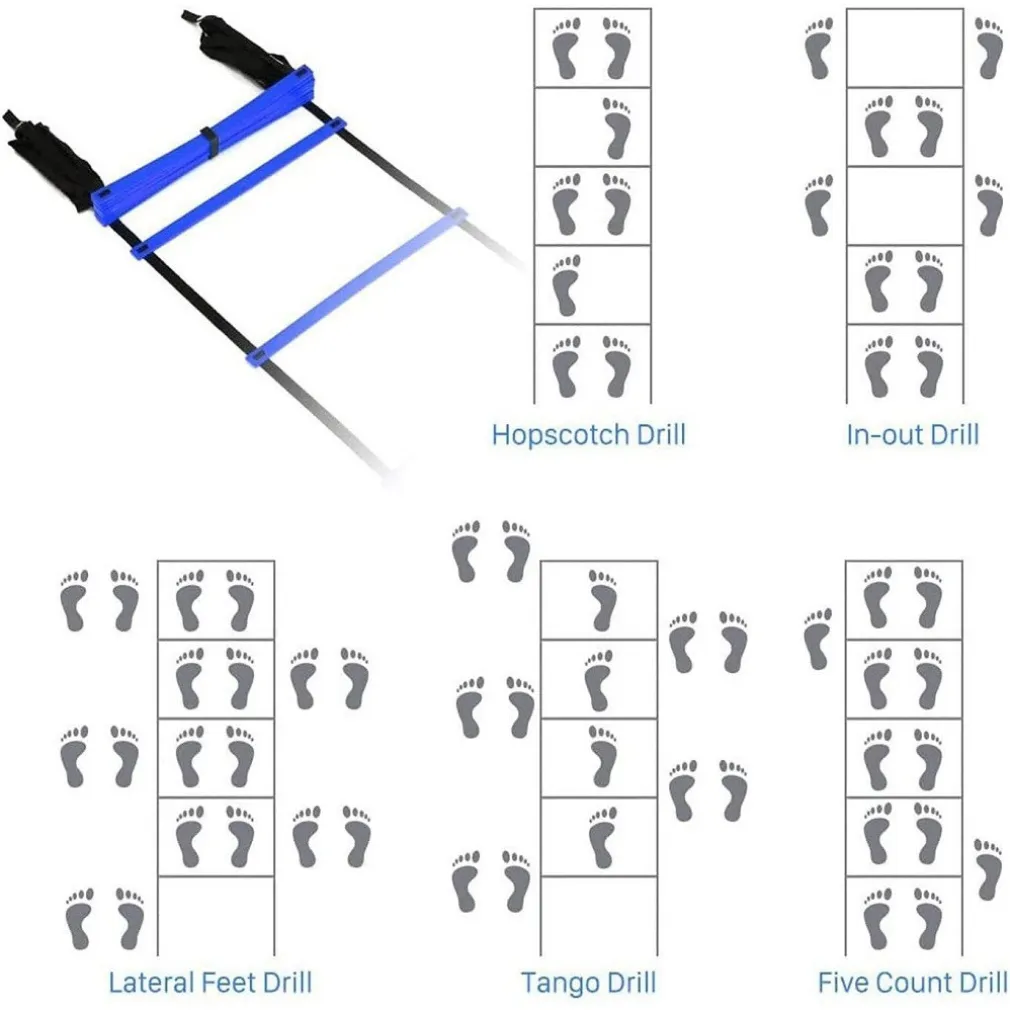 Hopscotch Drill

In-out Drill

Lateral Feet Drill

Tango Drill

Five Count Drill