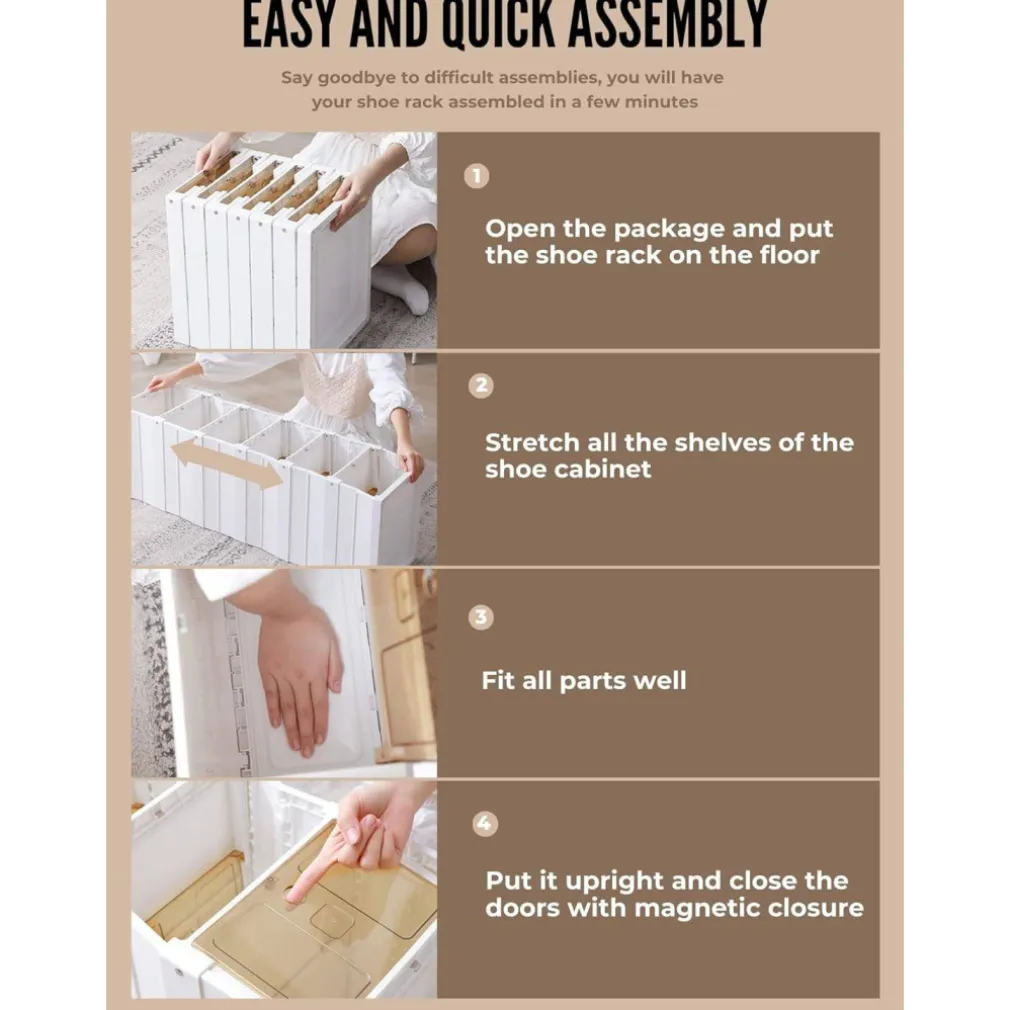 EASY AND QUICK ASSEMBLY

Say goodbye to difficult assemblies, you will have your shoe rack assembled in a few minutes

1

Open the package and put the shoe rack on the floor

2

Stretch all the shelves of the shoe cabinet

3

Fit all parts well

4

Put it upright and close the doors with magnetic closure