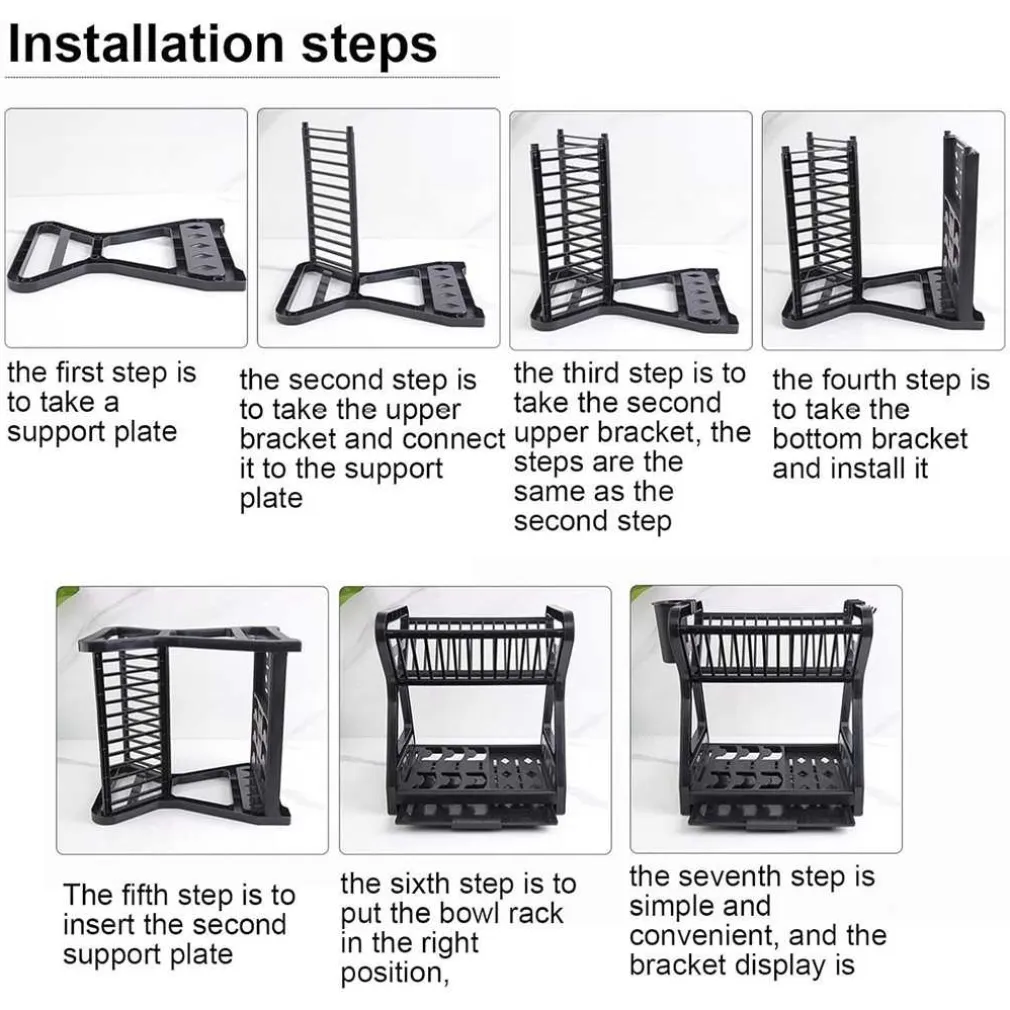 Installation steps

the first step is to take a support plate

the second step is to take the upper bracket and connect it to the support plate

the third step is to take the second upper bracket, the steps are the same as the second step

the fourth step is to take the bottom bracket and install it

The fifth step is to insert the second support plate

the sixth step is to put the bowl rack in the right position,

the seventh step is simple and convenient, and the bracket display is