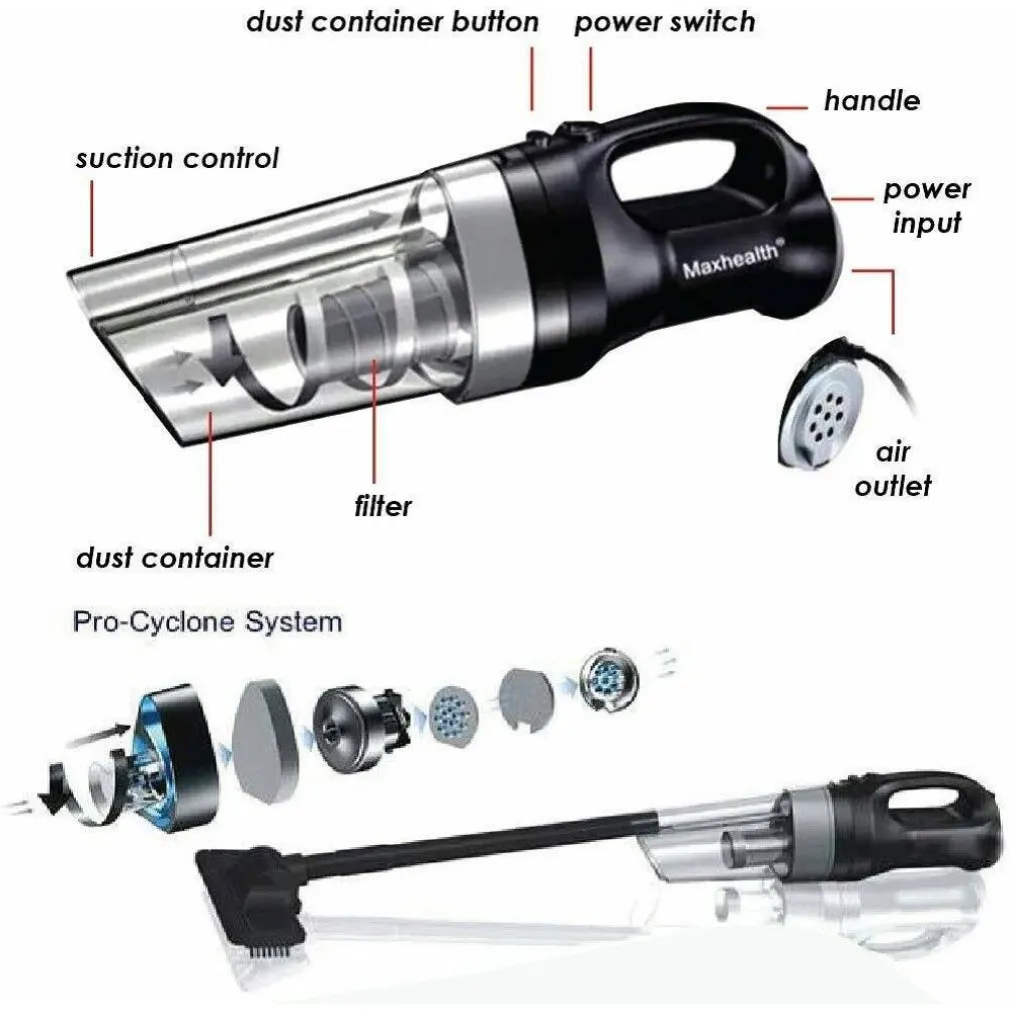 dust container button
power switch
handle
suction control
power input
Maxhealth®
air outlet
filter
dust container

Pro-Cyclone System