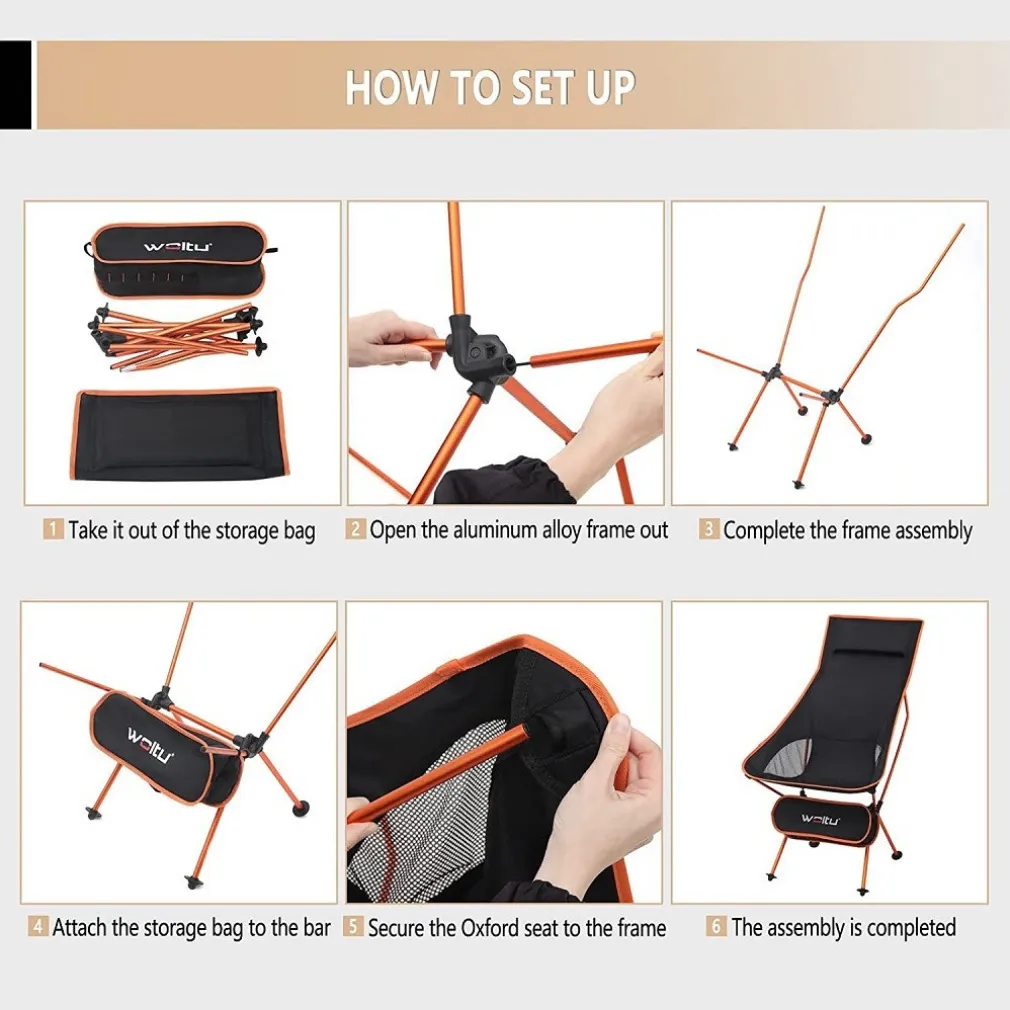 HOW TO SET UP

woltu

1 Take it out of the storage bag

2 Open the aluminum alloy frame out

3 Complete the frame assembly

woltu

4 Attach the storage bag to the bar

5 Secure the Oxford seat to the frame

woltu

6 The assembly is completed