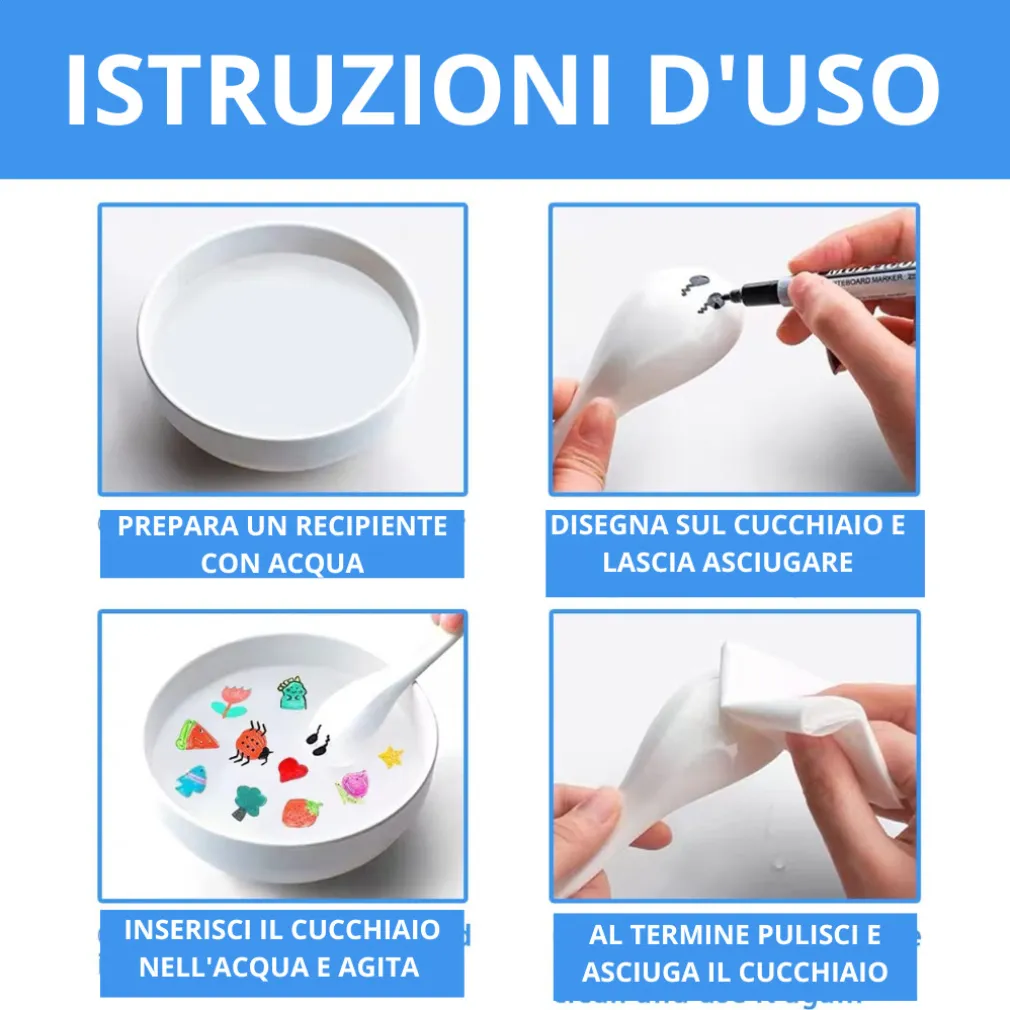 ISTRUZIONI D'USO

PREPARA UN RECIPIENTE CON ACQUA

DISEGNA SUL CUCCHIAIO E LASCIA ASCIUGARE

INSERISCI IL CUCCHIAIO NELL'ACQUA E AGITA

AL TERMINE PULISCI E ASCIUGA IL CUCCHIAIO