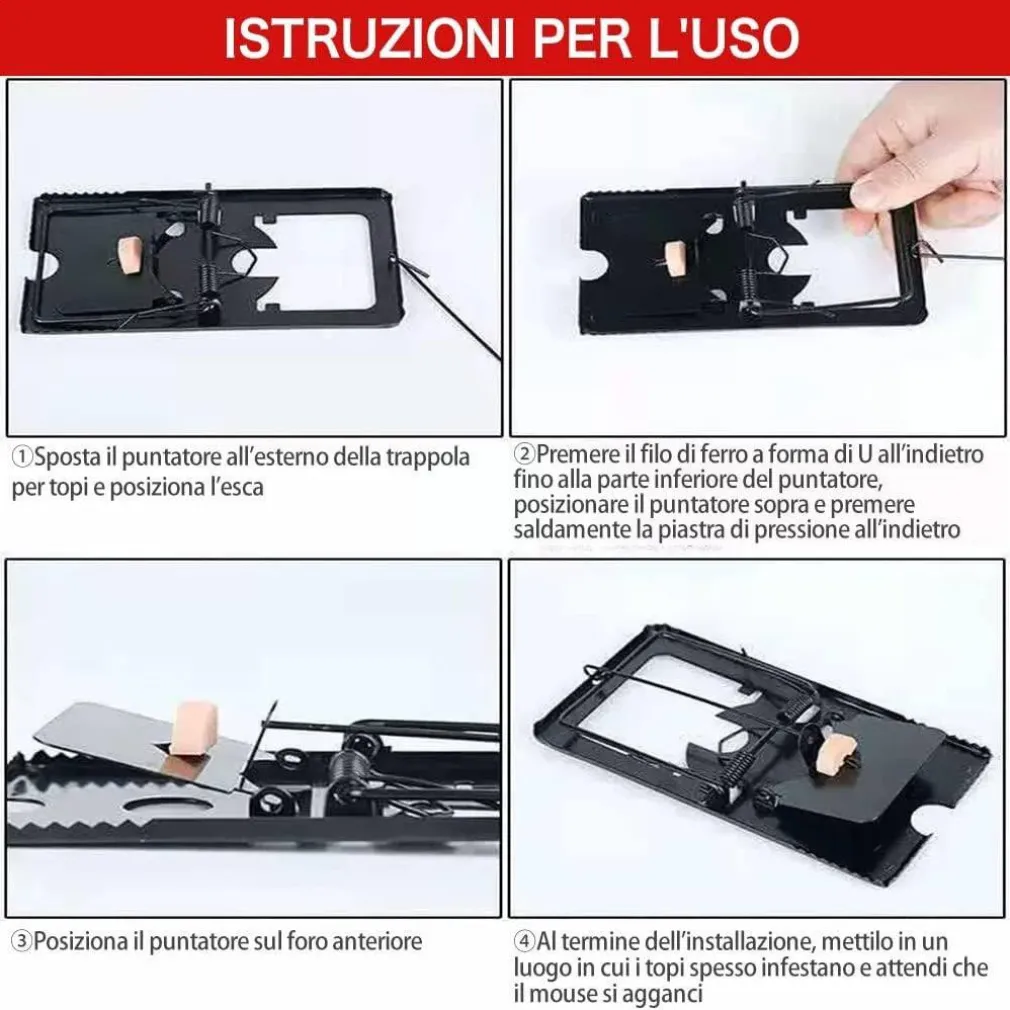 ISTRUZIONI PER L'USO

①Sposta il puntatore all'esterno della trappola per topi e posiziona l'esca

②Premere il filo di ferro a forma di U all'indietro fino alla parte inferiore del puntatore, posizionare il puntatore sopra e premere saldamente la piastra di pressione all'indietro

③Posiziona il puntatore sul foro anteriore

④Al termine dell'installazione, mettilo in un luogo in cui i topi spesso infestano e attendi che il mouse si agganci