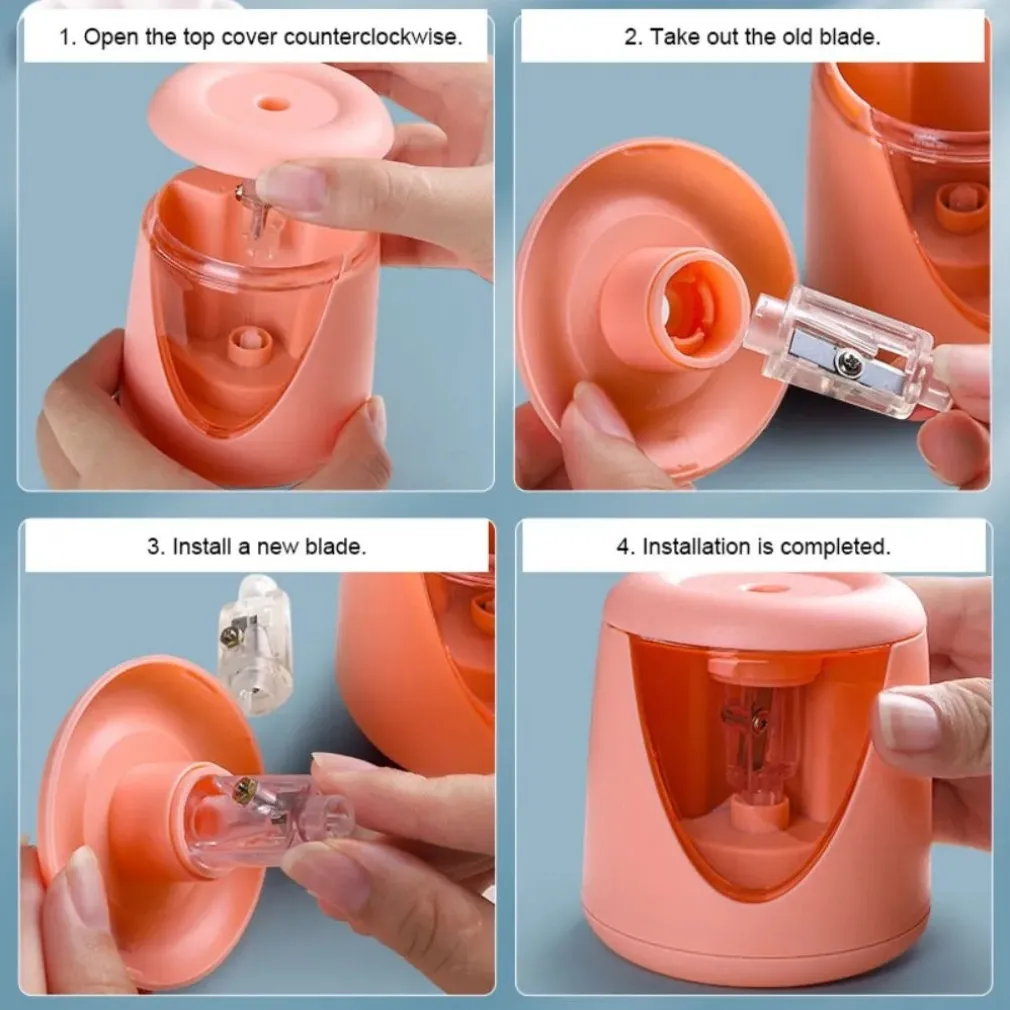 1. Open the top cover counterclockwise.

2. Take out the old blade.

3. Install a new blade.

4. Installation is completed.