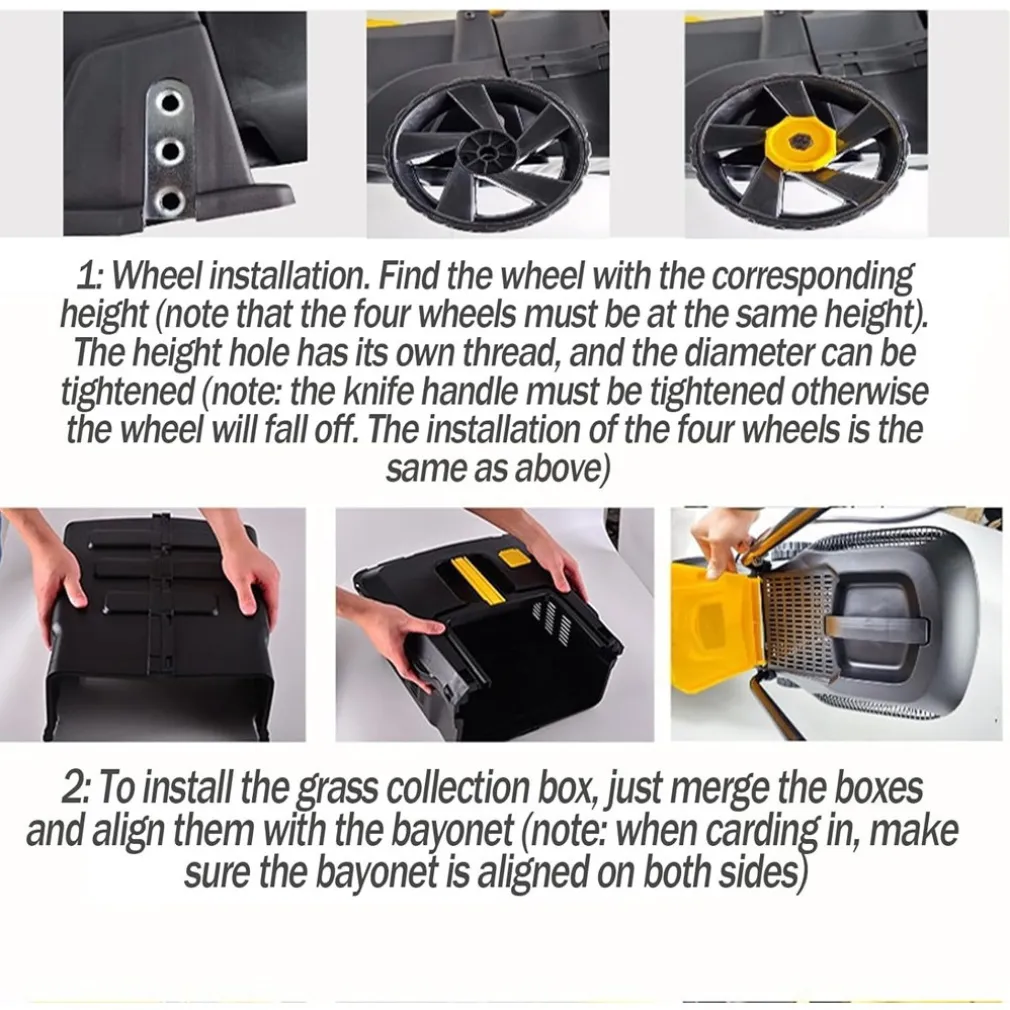 1: Wheel installation. Find the wheel with the corresponding height (note that the four wheels must be at the same height). The height hole has its own thread, and the diameter can be tightened (note: the knife handle must be tightened otherwise the wheel will fall off. The installation of the four wheels is the same as above)

2: To install the grass collection box, just merge the boxes and align them with the bayonet (note: when carding in, make sure the bayonet is aligned on both sides)