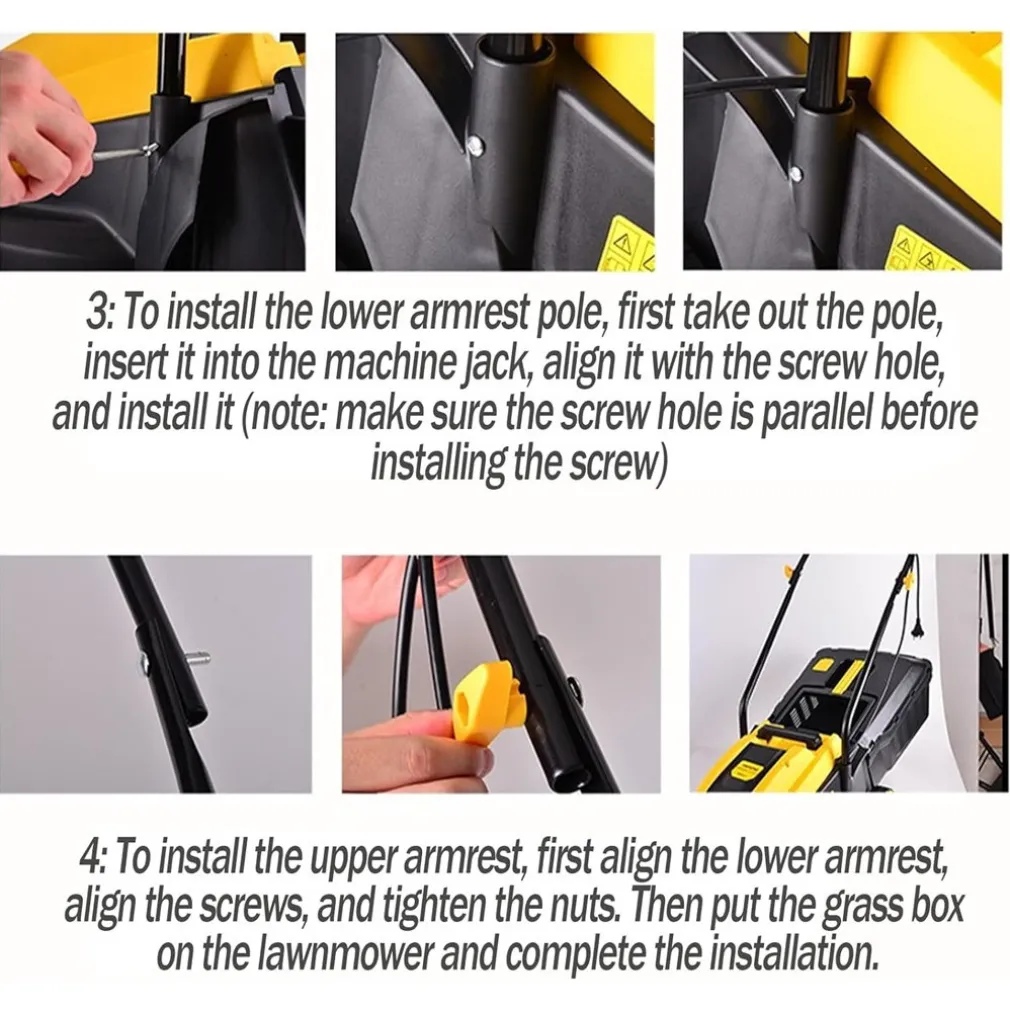 3: To install the lower armrest pole, first take out the pole, insert it into the machine jack, align it with the screw hole, and install it (note: make sure the screw hole is parallel before installing the screw)

4: To install the upper armrest, first align the lower armrest, align the screws, and tighten the nuts. Then put the grass box on the lawnmower and complete the installation.