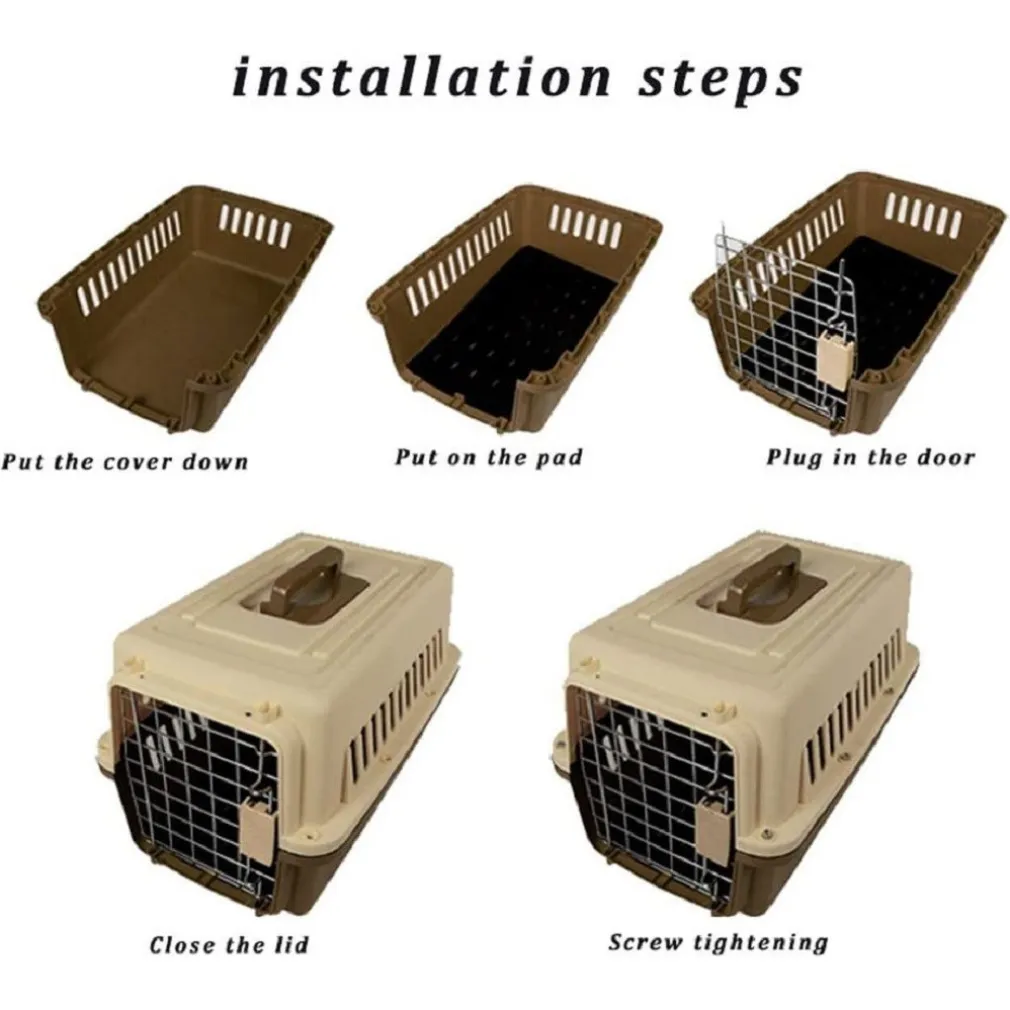 installation steps

Put the cover down

Put on the pad

Plug in the door

Close the lid

Screw tightening