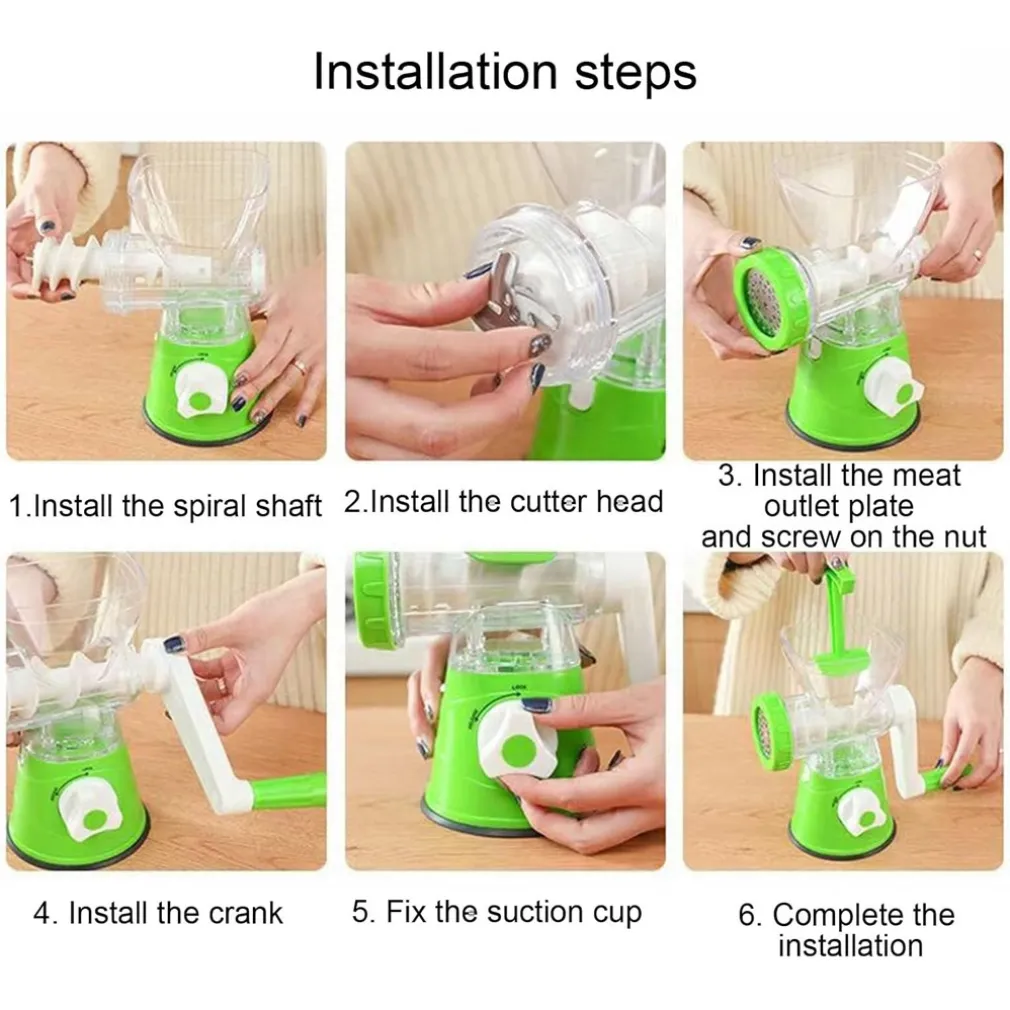 Installation steps

1.Install the spiral shaft

2.Install the cutter head

3. Install the meat outlet plate and screw on the nut

4. Install the crank

5. Fix the suction cup

6. Complete the installation