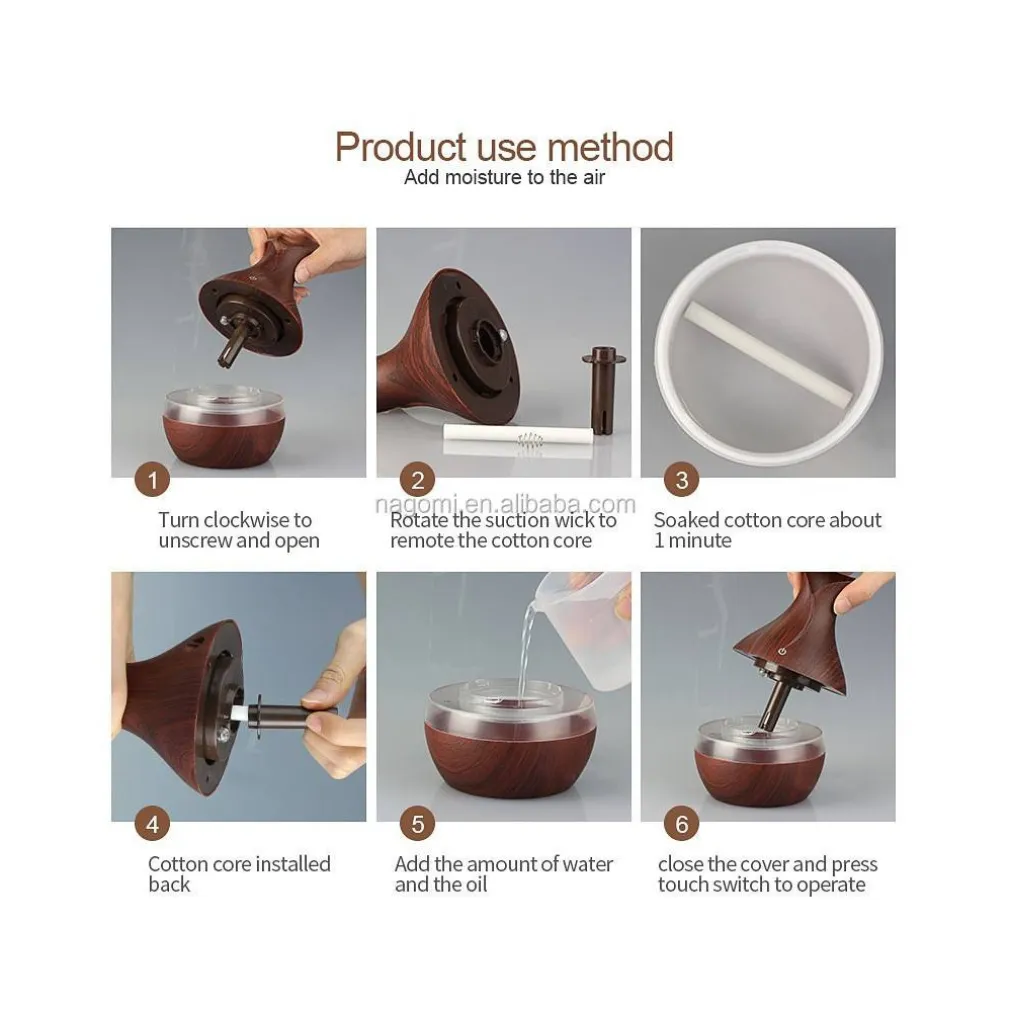 Product use method
Add moisture to the air

1
Turn clockwise to unscrew and open

2
nagomi.en.alibaba.com
Rotate the suction wick to remote the cotton core

3
Soaked cotton core about 1 minute

4
Cotton core installed back

5
Add the amount of water and the oil

6
close the cover and press touch switch to operate